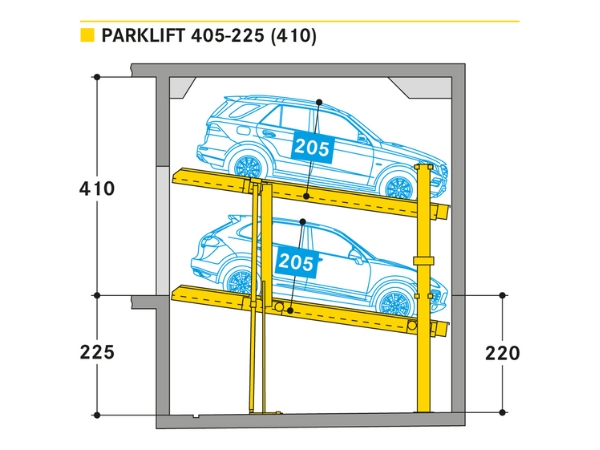 PARKLIFT 405-225 (410)

410

205

205

225

220